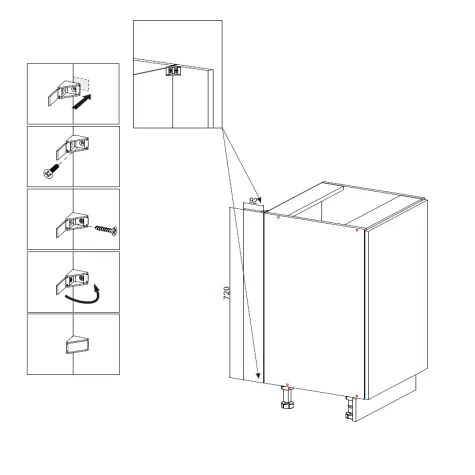 92

720