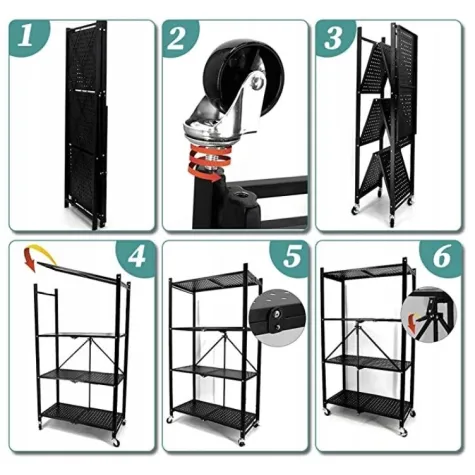 1

2

3

4

5

6