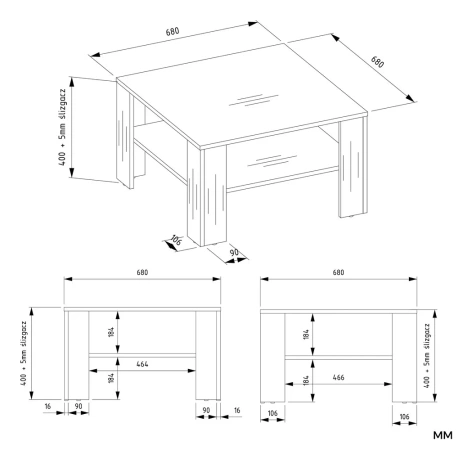 680
680
400 + 5mm ślizgacz
106
90

680
400 + 5mm ślizgacz
184
464
184
16
90
90
16

680
184
184
466
400 + 5mm ślizgacz
106
106

MM