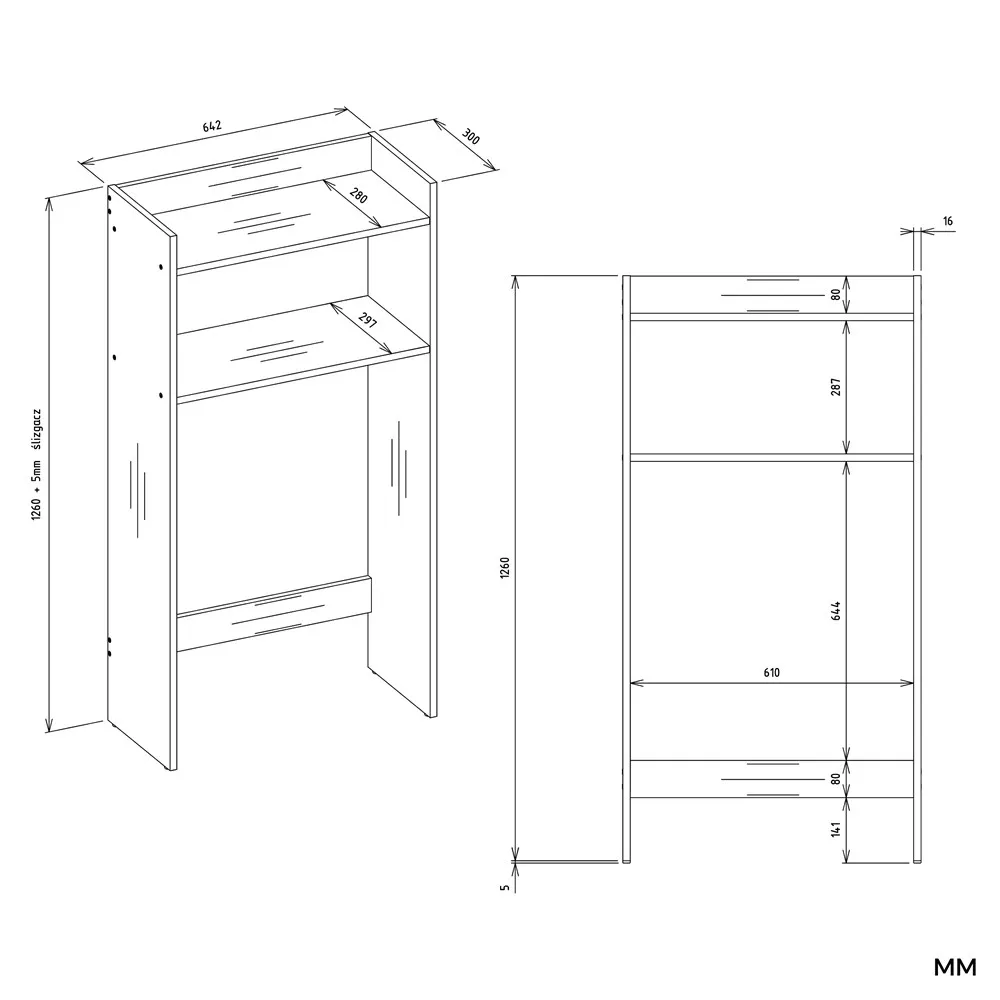 642
300
280
297
1260 + 5mm ślizgacz
16
80
287
1260
644
610
80
141
5
MM