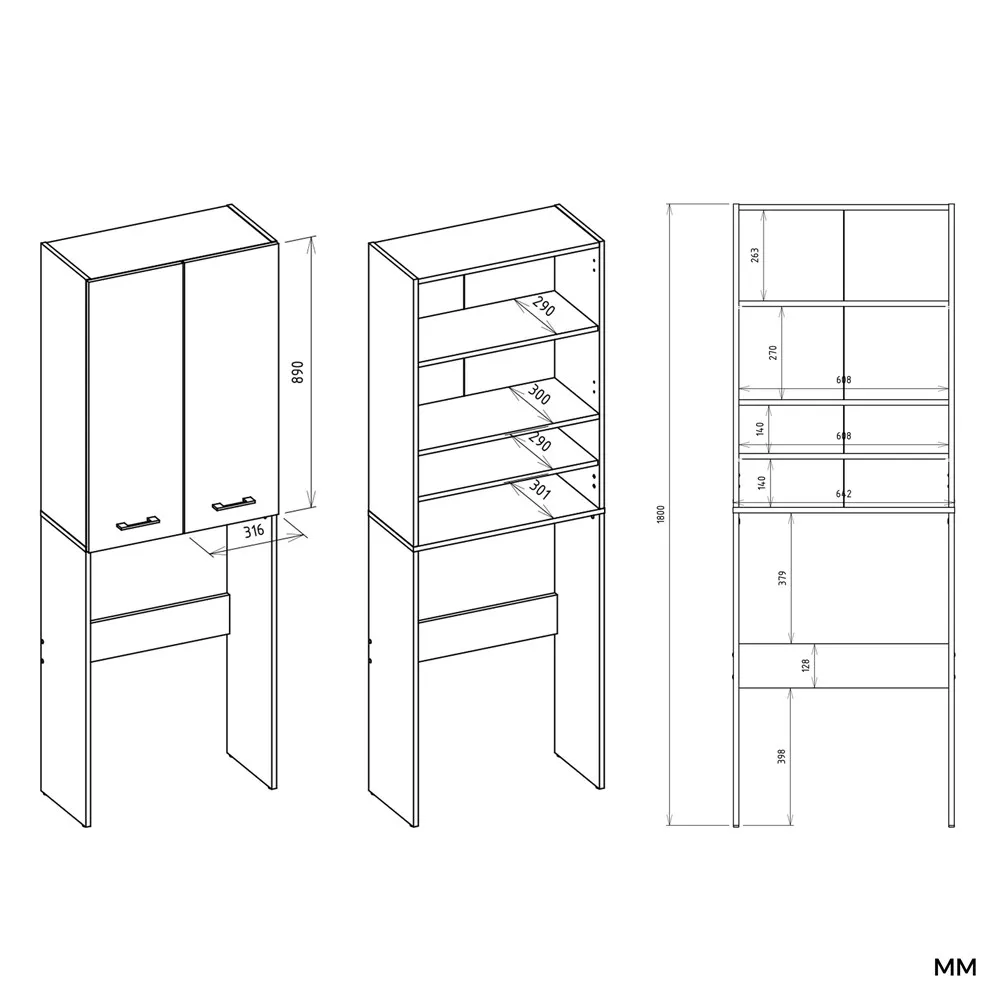 890
316
290
300
290
301
1800
263
270
608
140
608
140
642
379
128
398
MM