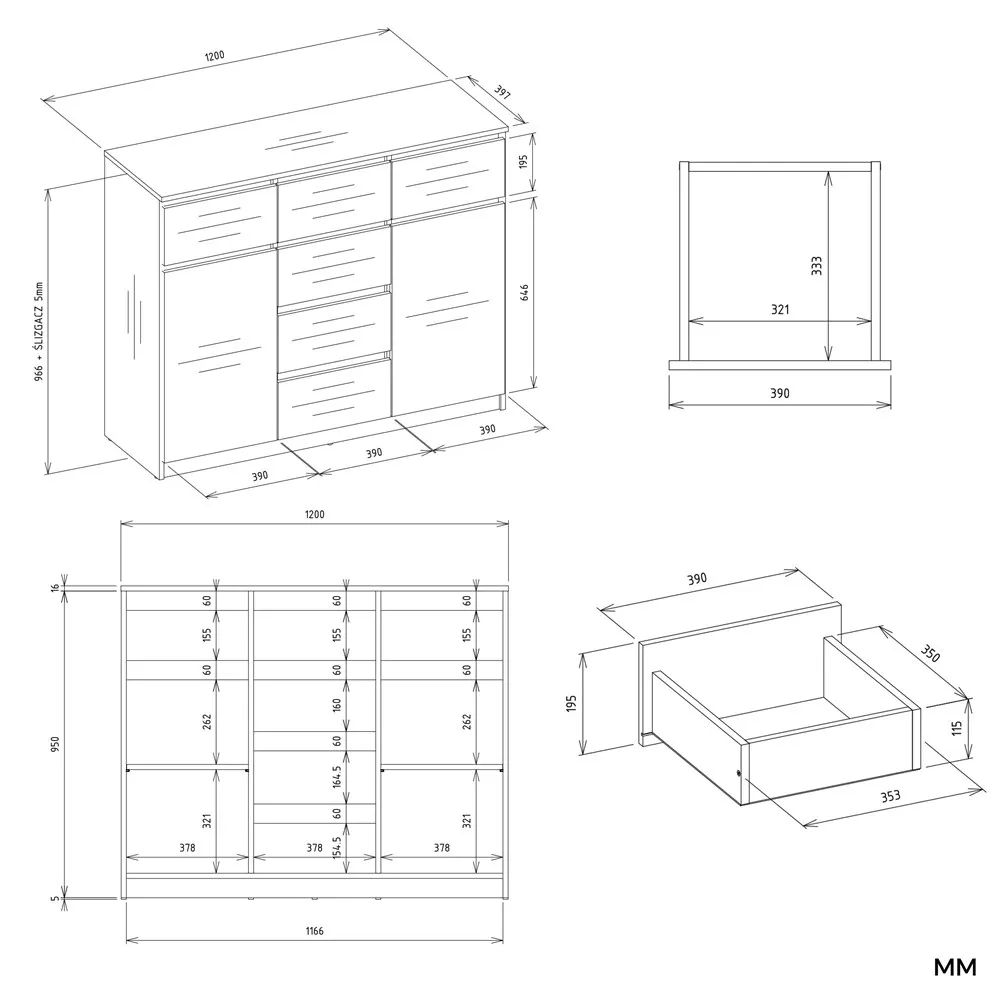 1200
397
195
646
966 + ŚLIZGACZ 5mm
390
390
390
333
321
390
1200
16
950
5
60
155
60
262
321
378
60
155
60
160
60
164,5
60
154,5
378
60
155
60
262
321
378
1166
390
350
195
115
353
MM