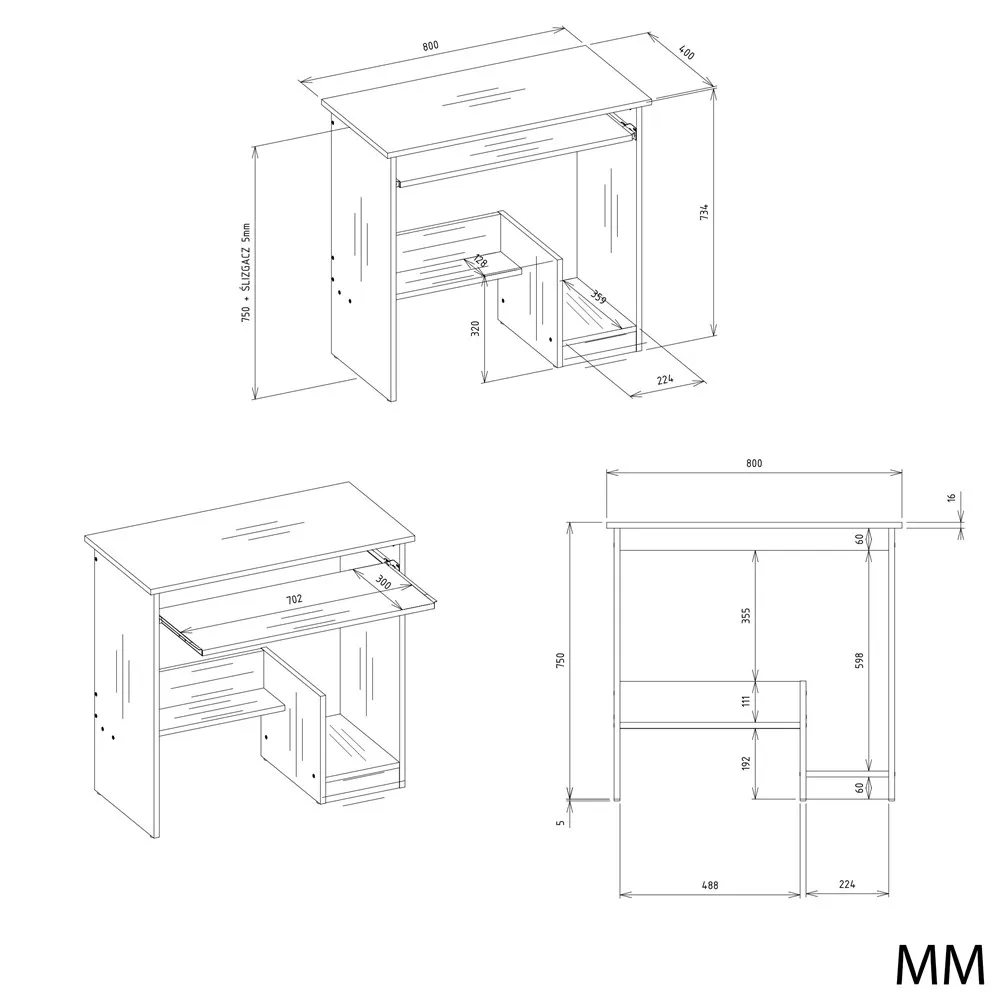 800
400
750 + ŚLIZGACZ 5mm
734
128
359
320
224
702
300
800
16
60
355
598
750
111
192
60
5
488
224
MM