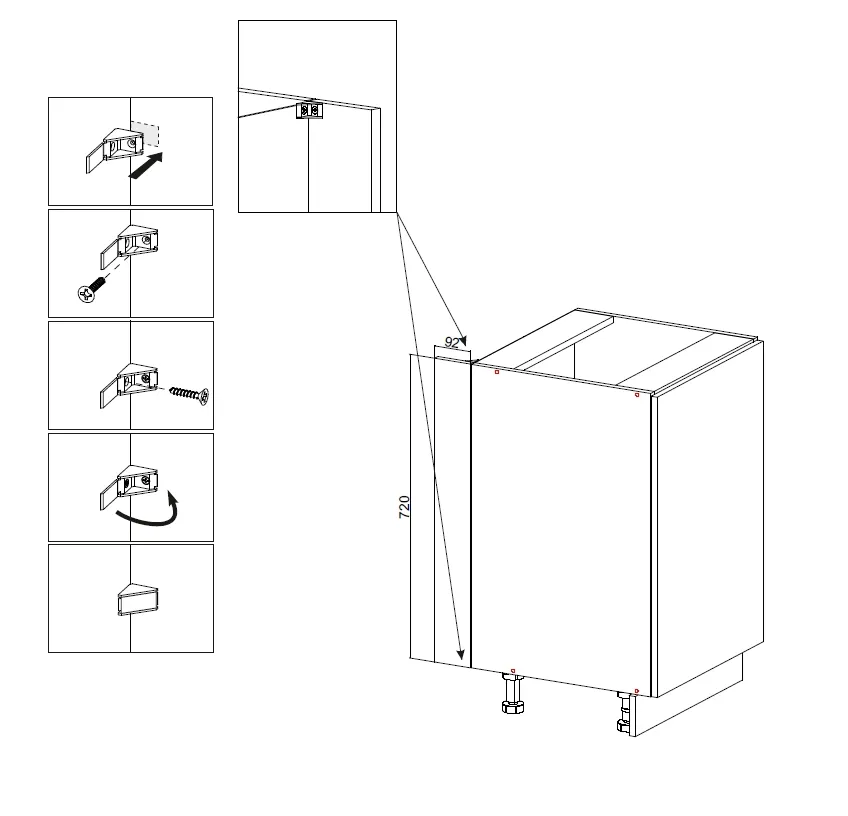 92
720